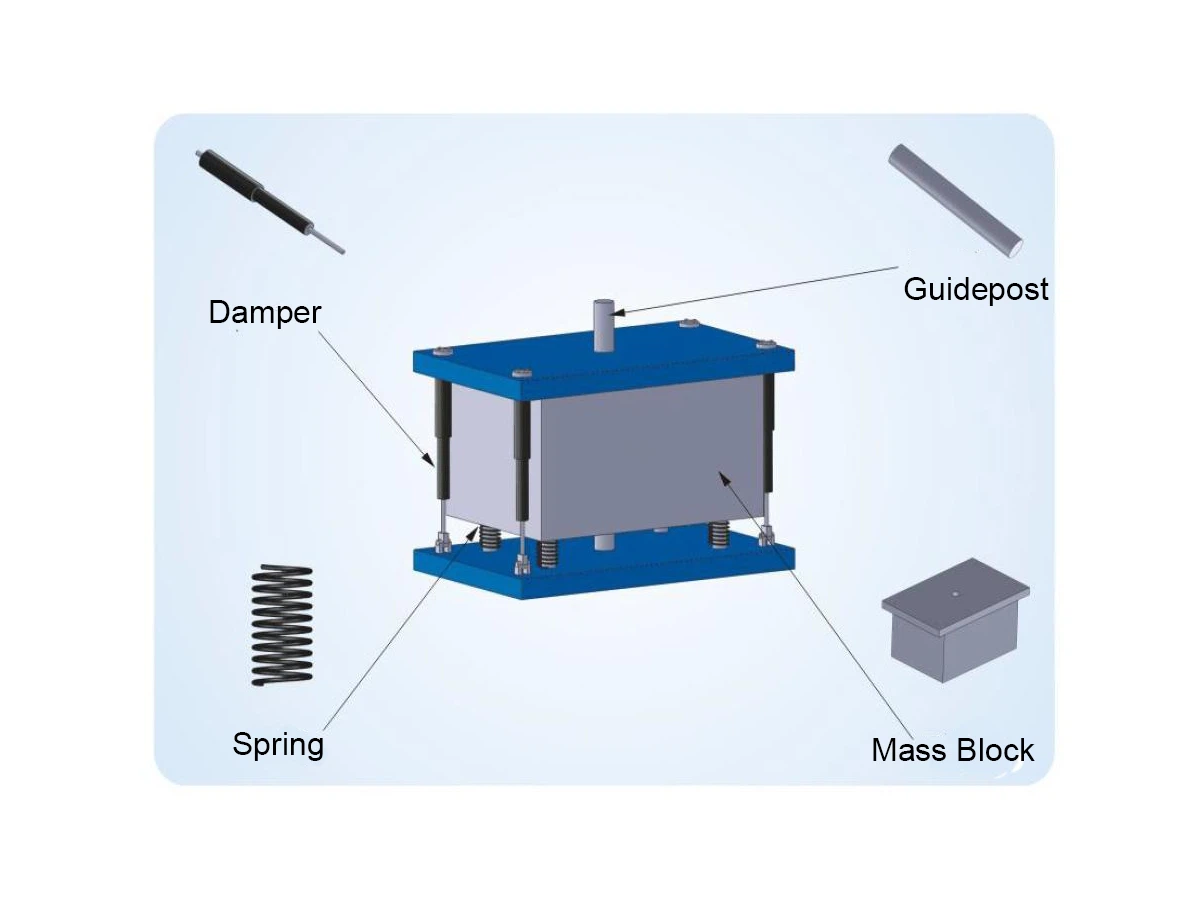 Damper

Guidepost

Spring

Mass Block